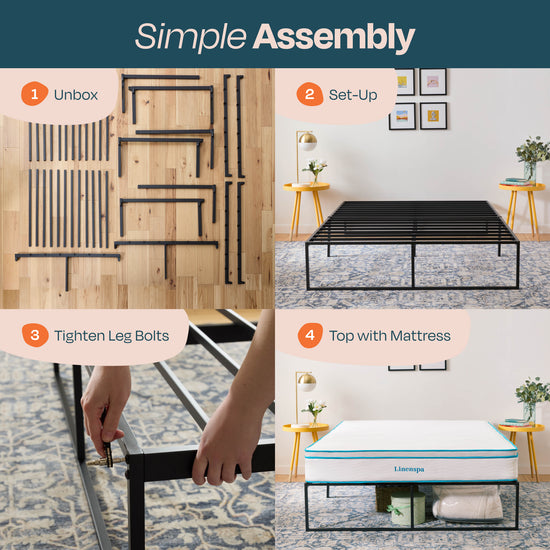 Simple Assembly

1 Unbox

2 Set-Up

3 Tighten Leg Bolts

4 Top with Mattress

Linenspa